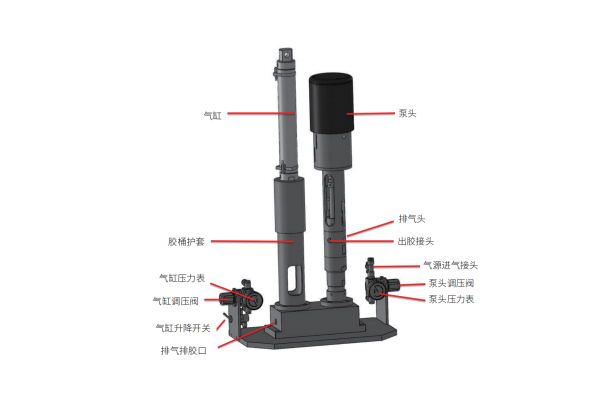 气缸

泵头

排气头

出胶接头

胶桶护套

气源进气接头

气缸压力表

泵头调压阀

气缸调压阀

泵头压力表

气缸升降开关

排气排胶口